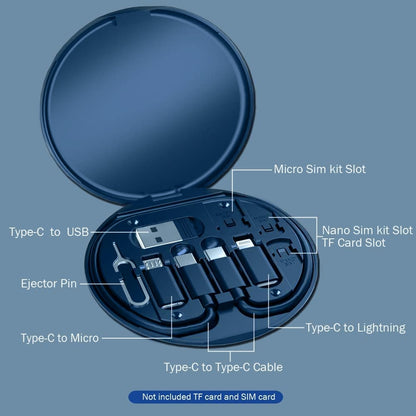 Micro Sim kit Slot

Type-C to USB

Nano Sim kit Slot
TF Card Slot

Ejector Pin

Type-C to Lightning

Type-C to Micro

Type-C to Type-C Cable

Not included TF card and SIM card