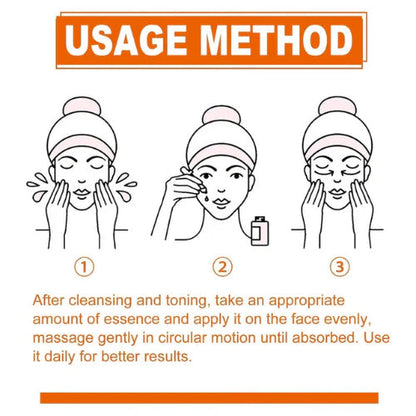 USAGE METHOD

①

②

③

After cleansing and toning, take an appropriate amount of essence and apply it on the face evenly, massage gently in circular motion until absorbed. Use it daily for better results.