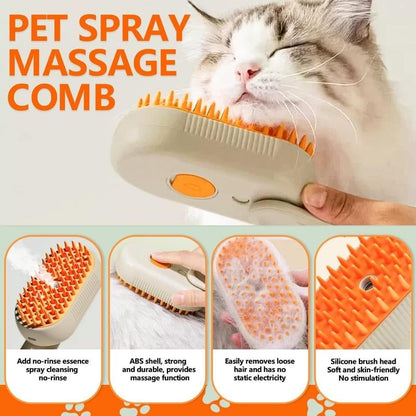 PET SPRAY MASSAGE COMB

Add no-rinse essence spray cleansing no-rinse

ABS shell, strong and durable, provides massage function

Easily removes loose hair and has no static electricity

Silicone brush head Soft and skin-friendly No stimulation