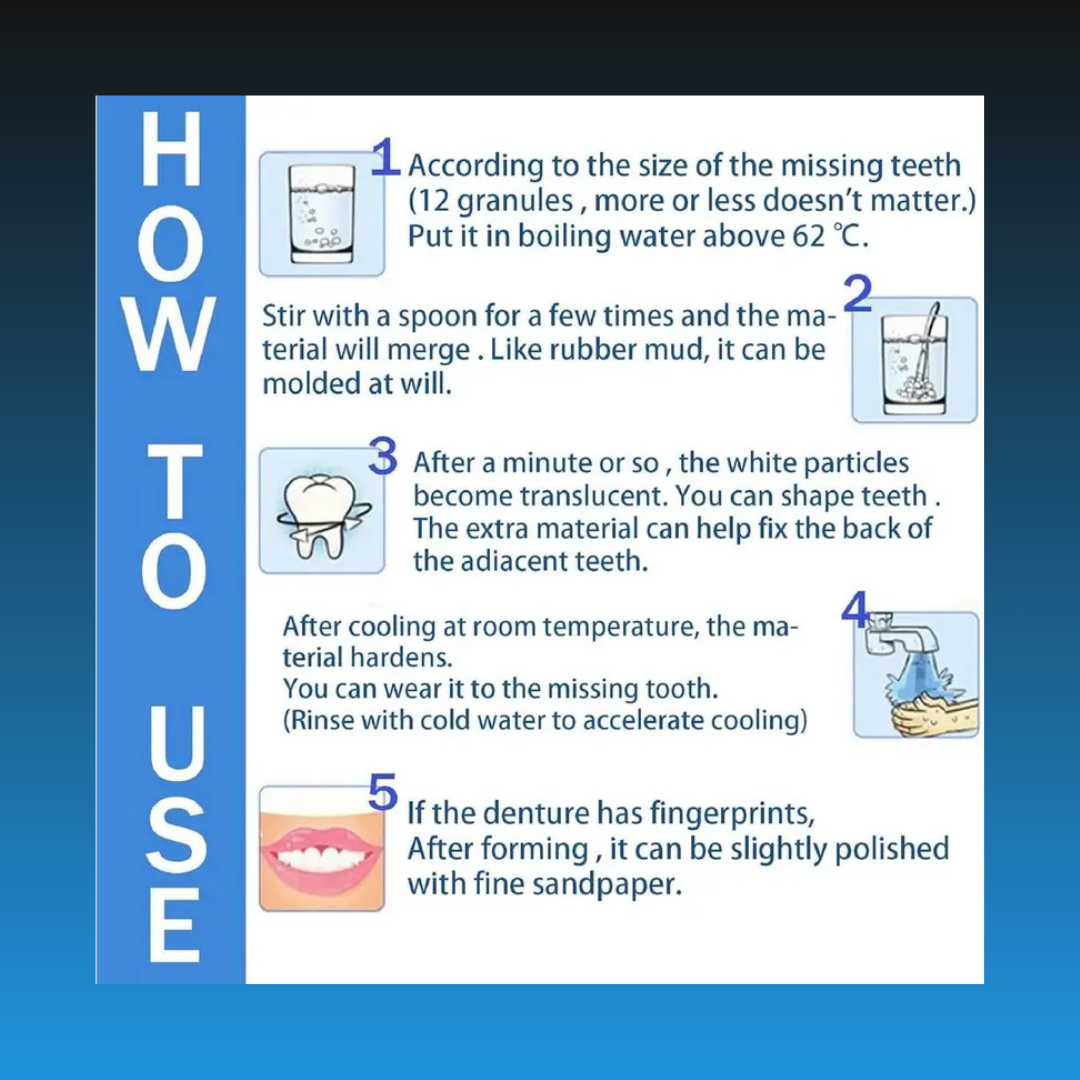 HOW TO USE

1 According to the size of the missing teeth (12 granules , more or less doesn't matter.) Put it in boiling water above 62 ℃.

2 Stir with a spoon for a few times and the material will merge . Like rubber mud, it can be molded at will.

3 After a minute or so , the white particles become translucent. You can shape teeth . The extra material can help fix the back of the adiacent teeth.

4 After cooling at room temperature, the material hardens.
You can wear it to the missing tooth.
(Rinse with cold water to accelerate cooling)

5 If the denture has fingerprints,
After forming , it can be slightly polished with fine sandpaper.