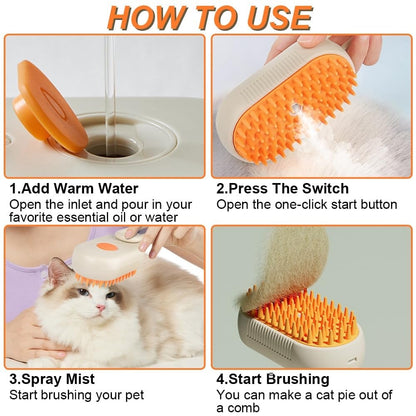 HOW TO USE

1.Add Warm Water
Open the inlet and pour in your favorite essential oil or water

2.Press The Switch
Open the one-click start button

3.Spray Mist
Start brushing your pet

4.Start Brushing
You can make a cat pie out of a comb