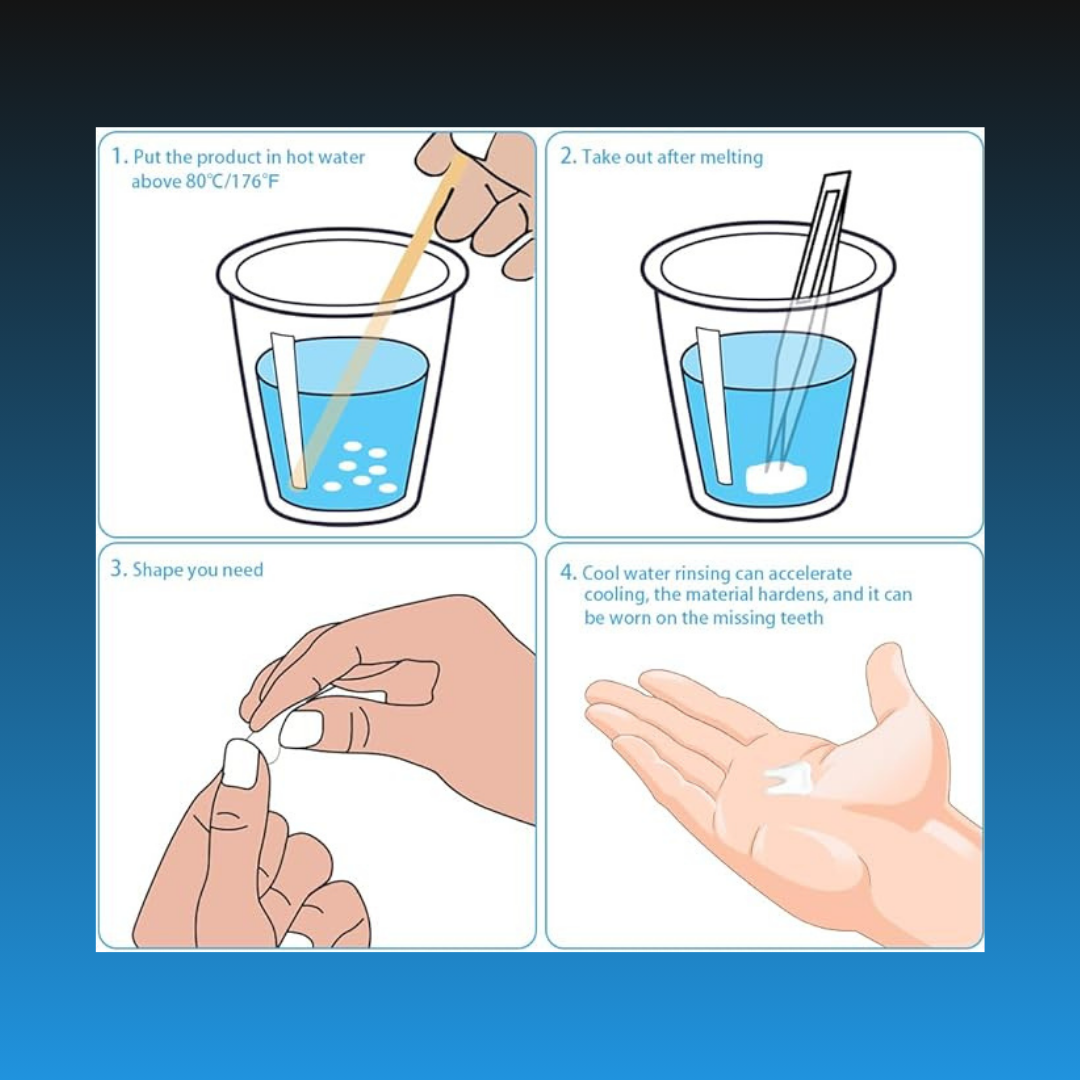 1. Put the product in hot water above 80℃/176℉

2. Take out after melting

3. Shape you need

4. Cool water rinsing can accelerate cooling, the material hardens, and it can be worn on the missing teeth