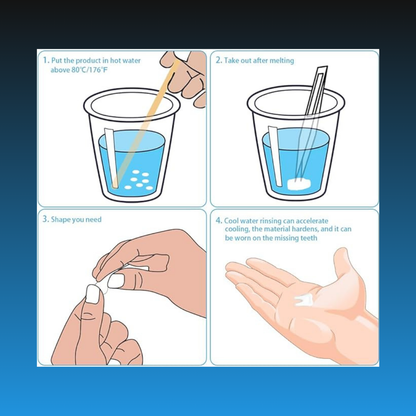 1. Put the product in hot water above 80℃/176°F

2. Take out after melting

3. Shape you need

4. Cool water rinsing can accelerate cooling, the material hardens, and it can be worn on the missing teeth