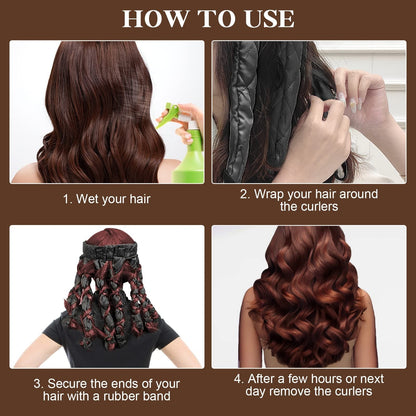 HOW TO USE

1. Wet your hair

2. Wrap your hair around the curlers

3. Secure the ends of your hair with a rubber band

4. After a few hours or next day remove the curlers