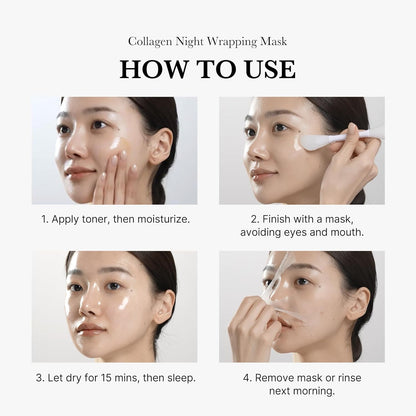 Collagen Night Wrapping Mask

HOW TO USE

1. Apply toner, then moisturize.

2. Finish with a mask, avoiding eyes and mouth.

3. Let dry for 15 mins, then sleep.

4. Remove mask or rinse next morning.