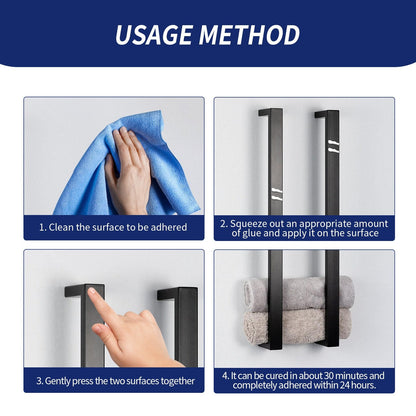 USAGE METHOD

1. Clean the surface to be adhered

2. Squeeze out an appropriate amount of glue and apply it on the surface

3. Gently press the two surfaces together

4. It can be cured in about 30 minutes and completely adhered within 24 hours.